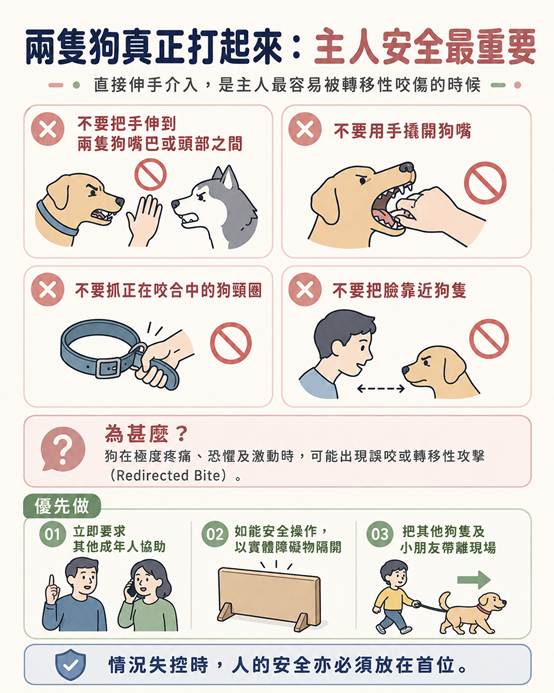 兩隻狗真正打起來：主人安全最重要

直接伸手介入，是主人最容易被轉移性咬傷的時候

不要把手伸到兩隻狗嘴巴或頭部之間

不要用手撬開狗嘴

不要抓正在咬合中的狗頸圈

不要把臉靠近狗隻

為甚麼？
狗在極度疼痛、恐懼及激動時，可能出現誤咬或轉移性攻擊（Redirected Bite）。

優先做

01 立即要求其他成年人協助

02 如能安全操作，以實體障礙物隔開

03 把其他狗隻及小朋友帶離現場

情況失控時，人的安全亦必須放在首位。